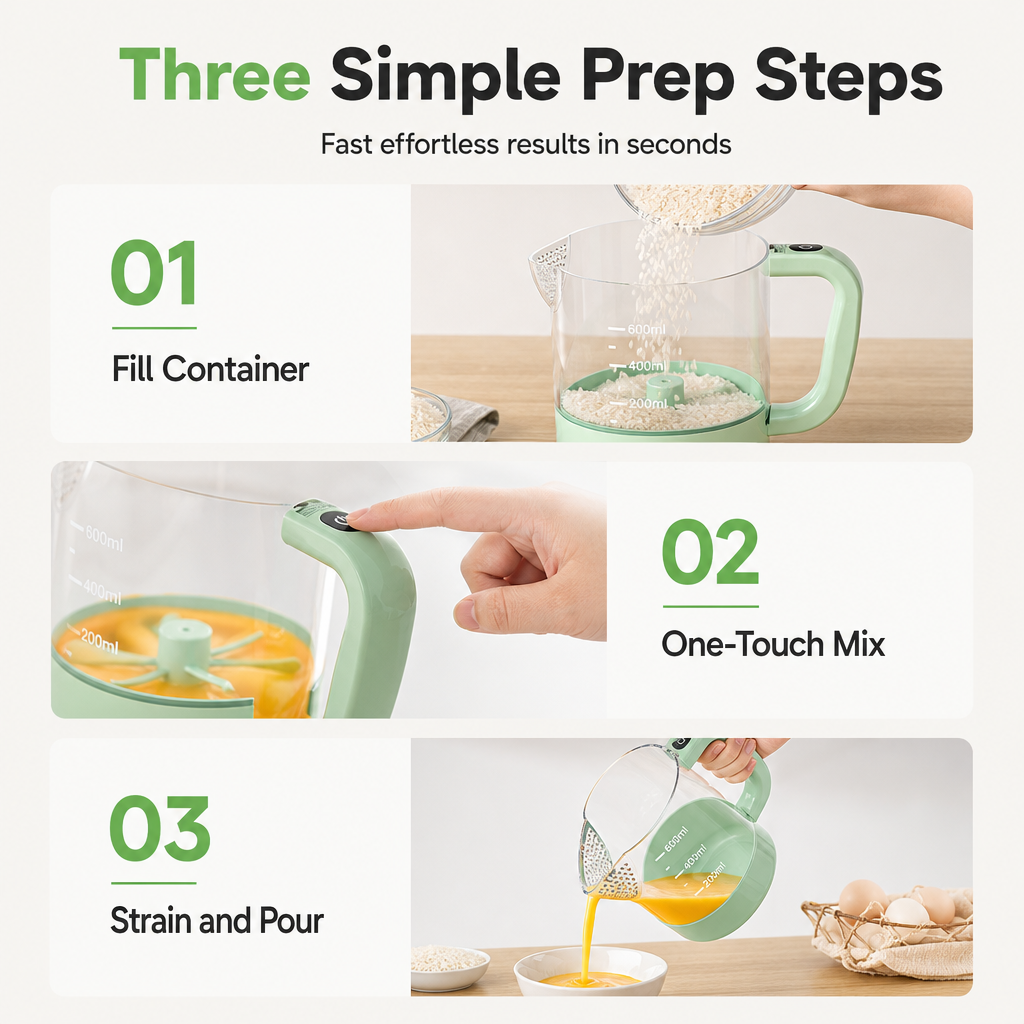 Three Simple Prep Steps

Fast effortless results in seconds

01

Fill Container

600ml
400ml
200ml

600ml
400ml
200ml

02

One-Touch Mix

03

Strain and Pour

600ml
400ml
200ml