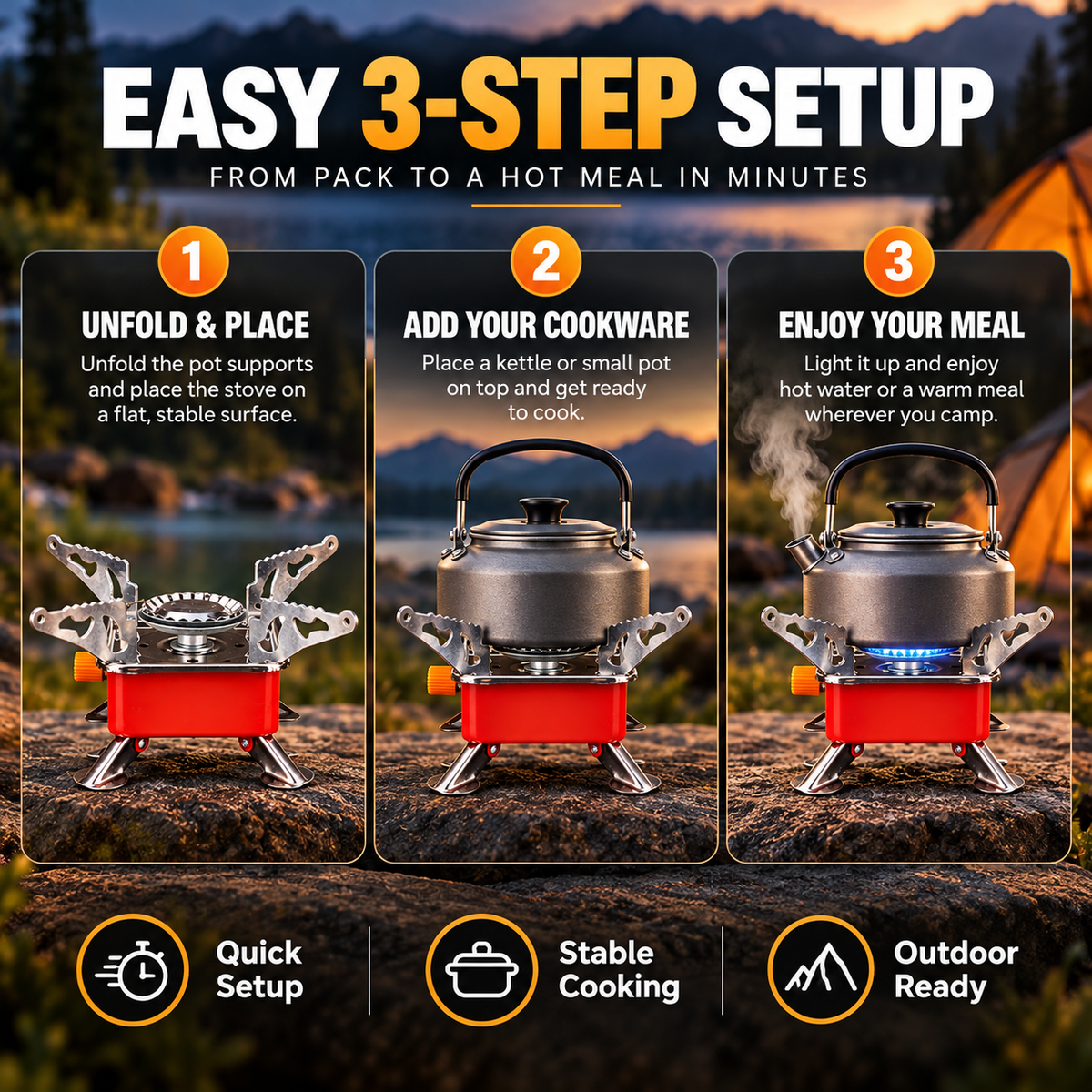 EASY 3-STEP SETUP

FROM PACK TO A HOT MEAL IN MINUTES

1

UNFOLD & PLACE

Unfold the pot supports and place the stove on a flat, stable surface.

2

ADD YOUR COOKWARE

Place a kettle or small pot on top and get ready to cook.

3

ENJOY YOUR MEAL

Light it up and enjoy hot water or a warm meal wherever you camp.

Quick Setup

Stable Cooking

Outdoor Ready