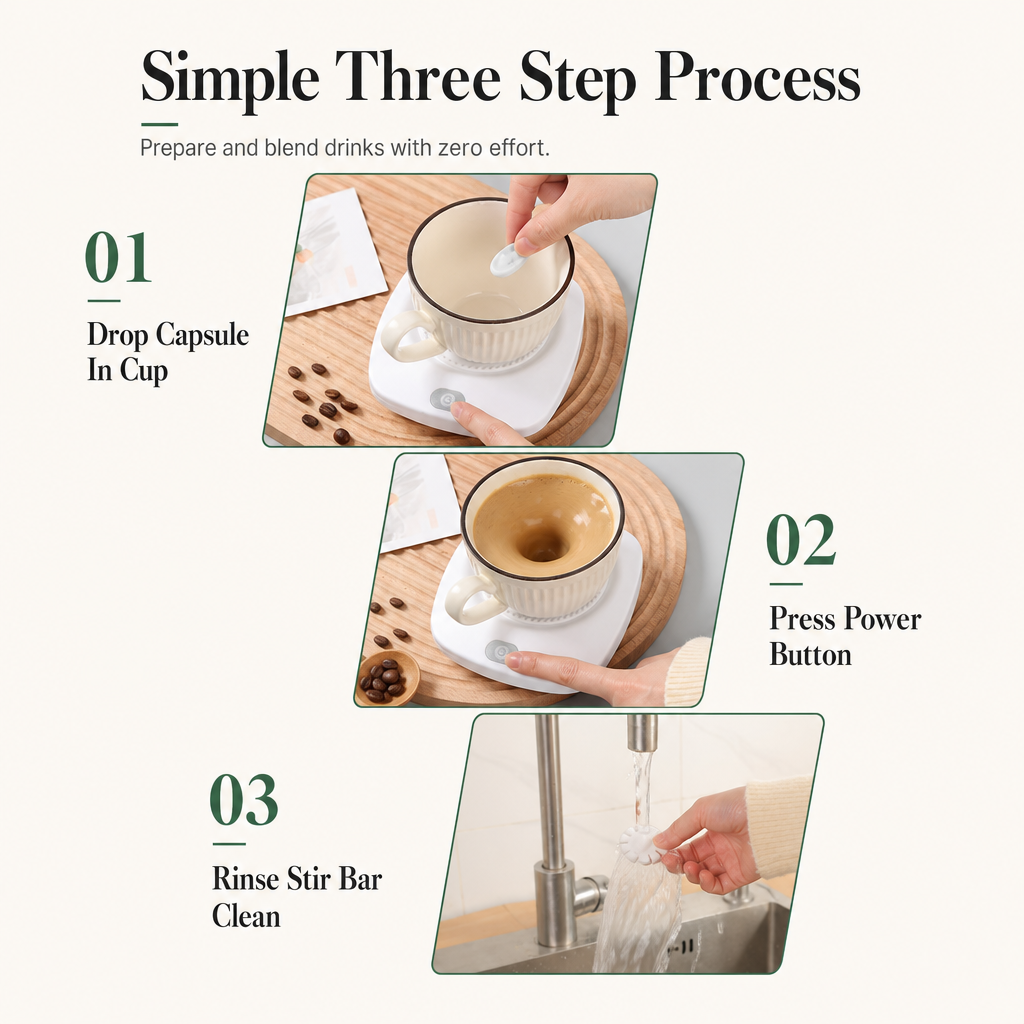 Simple Three Step Process

Prepare and blend drinks with zero effort.

01

Drop Capsule In Cup

02

Press Power Button

03

Rinse Stir Bar Clean