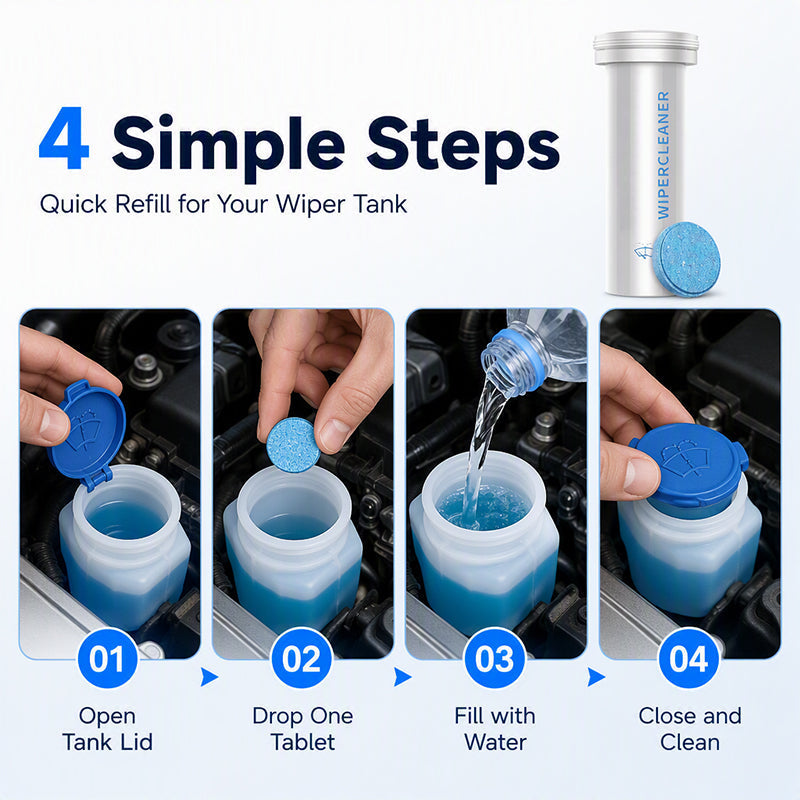 4 Simple Steps

Quick Refill for Your Wiper Tank

WIPERCLEANER

01
Open Tank Lid

02
Drop One Tablet

03
Fill with Water

04
Close and Clean