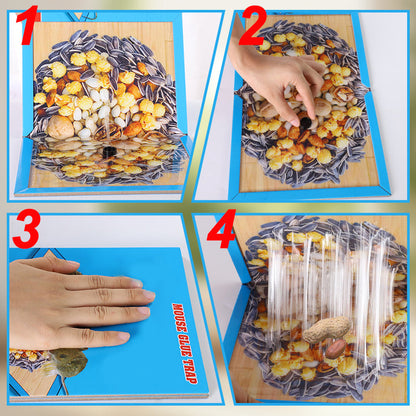 1

2

3

MOUSE GLUE TRAP

4