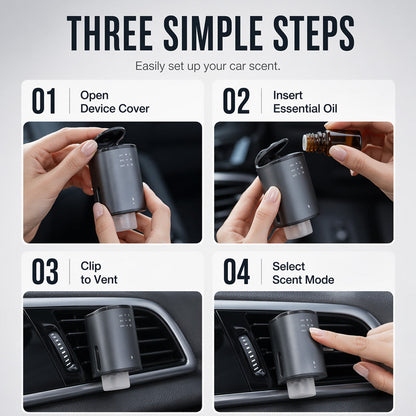 THREE SIMPLE STEPS

Easily set up your car scent.

01 Open Device Cover

02 Insert Essential Oil

03 Clip to Vent

04 Select Scent Mode