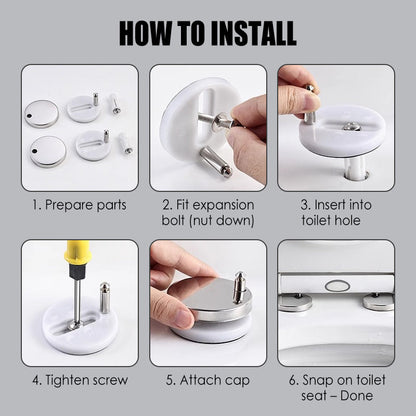 HOW TO INSTALL

1. Prepare parts

2. Fit expansion bolt (nut down)

3. Insert into toilet hole

4. Tighten screw

5. Attach cap

6. Snap on toilet seat – Done