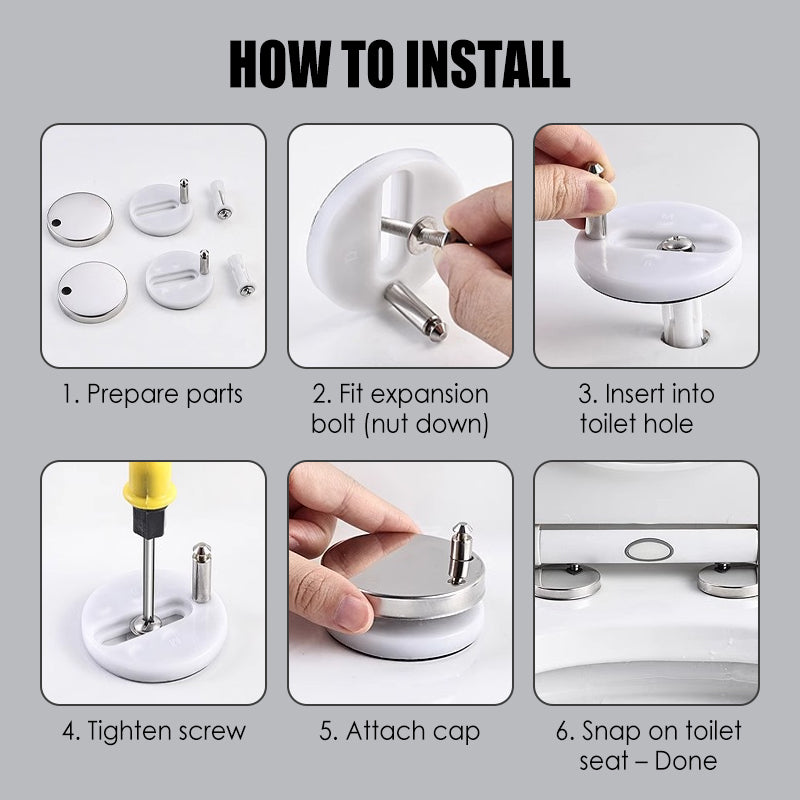 HOW TO INSTALL

1. Prepare parts

2. Fit expansion bolt (nut down)

3. Insert into toilet hole

4. Tighten screw

5. Attach cap

6. Snap on toilet seat – Done