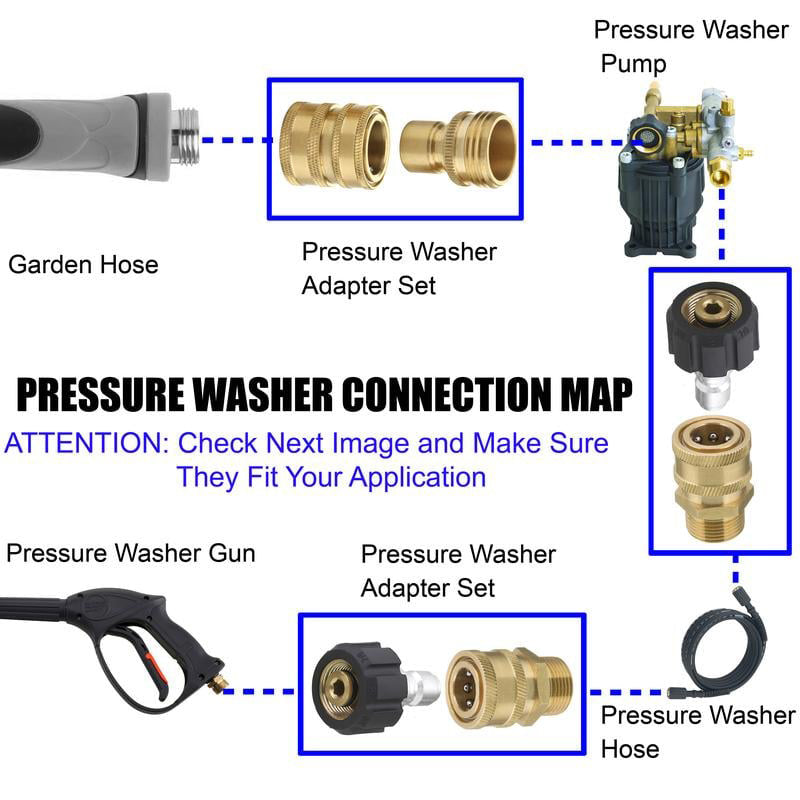 Pressure Washer Pump

Garden Hose

Pressure Washer Adapter Set

PRESSURE WASHER CONNECTION MAP

ATTENTION: Check Next Image and Make Sure They Fit Your Application

Pressure Washer Gun

Pressure Washer Adapter Set

Pressure Washer Hose