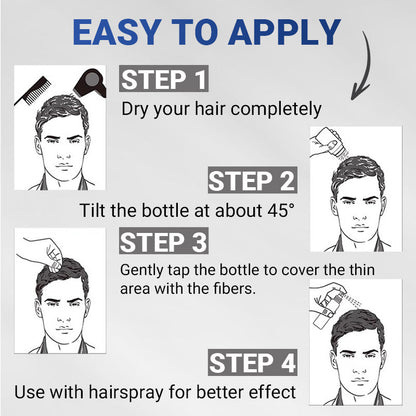 EASY TO APPLY

STEP 1
Dry your hair completely

STEP 2
Tilt the bottle at about 45°

STEP 3
Gently tap the bottle to cover the thin area with the fibers.

STEP 4
Use with hairspray for better effect