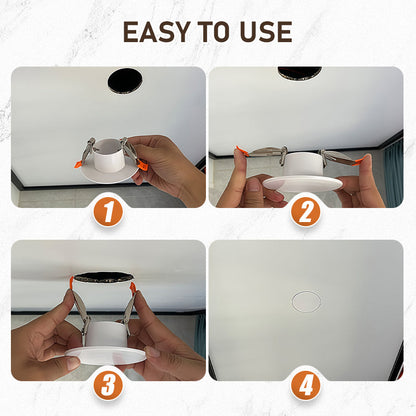 EASY TO USE

1

2

3

4