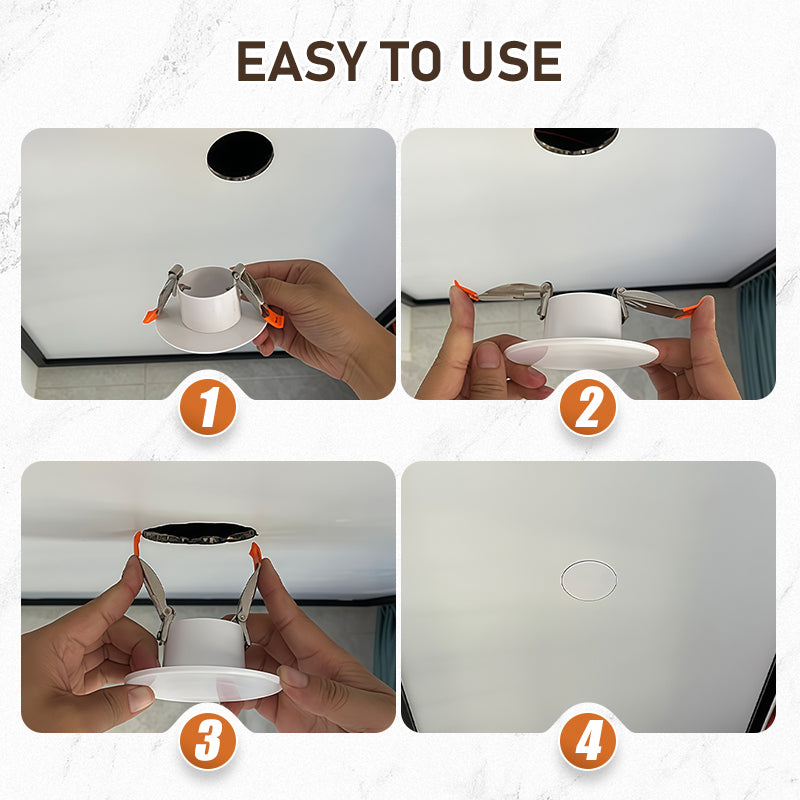 EASY TO USE

1

2

3

4