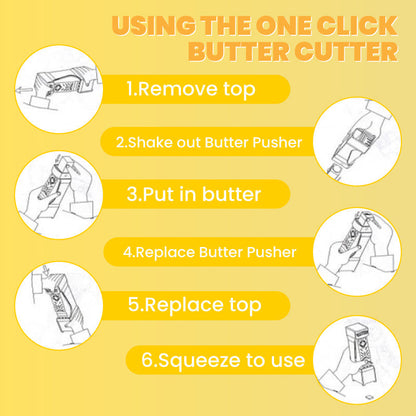 USING THE ONE CLICK BUTTER CUTTER

1.Remove top

2.Shake out Butter Pusher

3.Put in butter

4.Replace Butter Pusher

5.Replace top

6.Squeeze to use