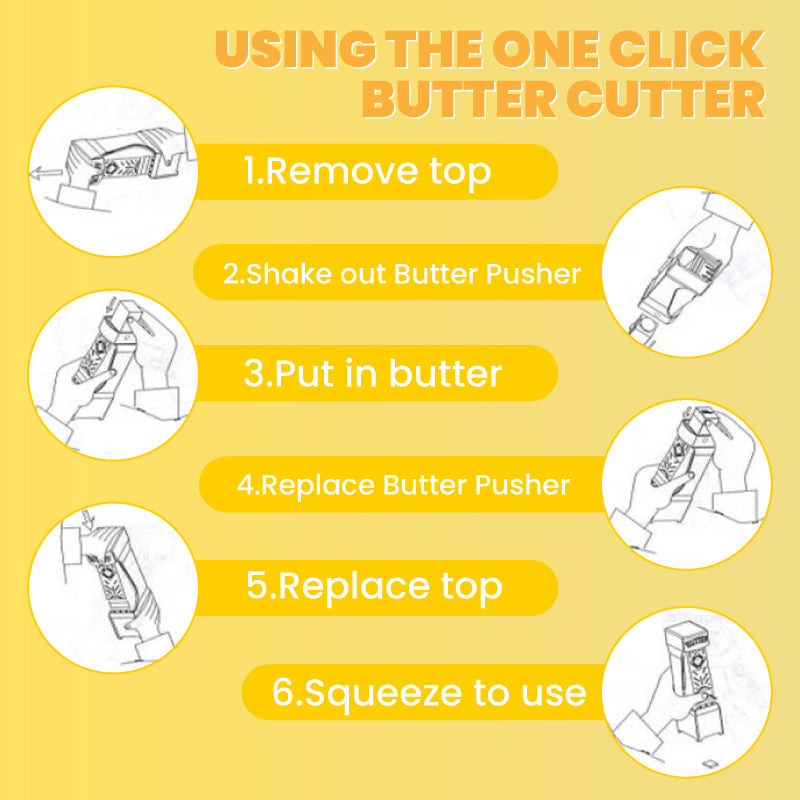 USING THE ONE CLICK BUTTER CUTTER

1.Remove top

2.Shake out Butter Pusher

3.Put in butter

4.Replace Butter Pusher

5.Replace top

6.Squeeze to use