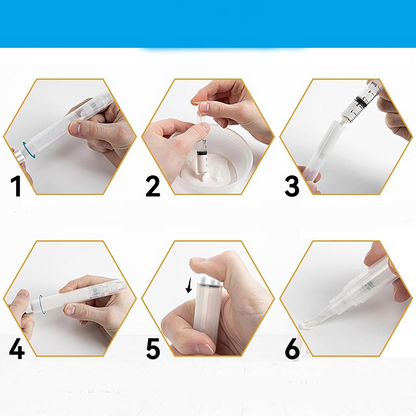 1
2
3
4
5
6