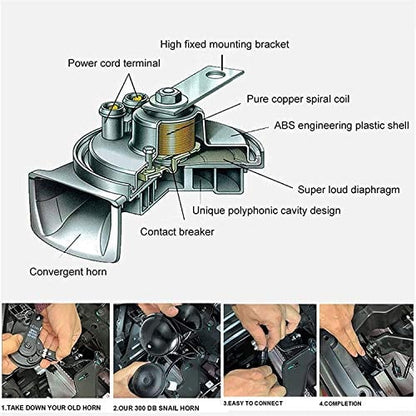 High fixed mounting bracket

Power cord terminal

Pure copper spiral coil

ABS engineering plastic shell

Super loud diaphragm

Unique polyphonic cavity design

Contact breaker

Convergent horn

1.TAKE DOWN YOUR OLD HORN

2.OUR 300 DB SNAIL HORN

3.EASY TO CONNECT

4.COMPLETION