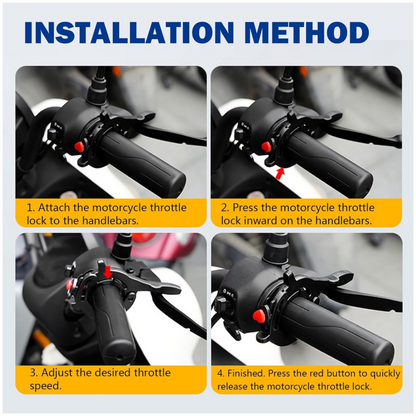 INSTALLATION METHOD

1. Attach the motorcycle throttle lock to the handlebars.

2. Press the motorcycle throttle lock inward on the handlebars.

3. Adjust the desired throttle speed.

4. Finished. Press the red button to quickly release the motorcycle throttle lock.