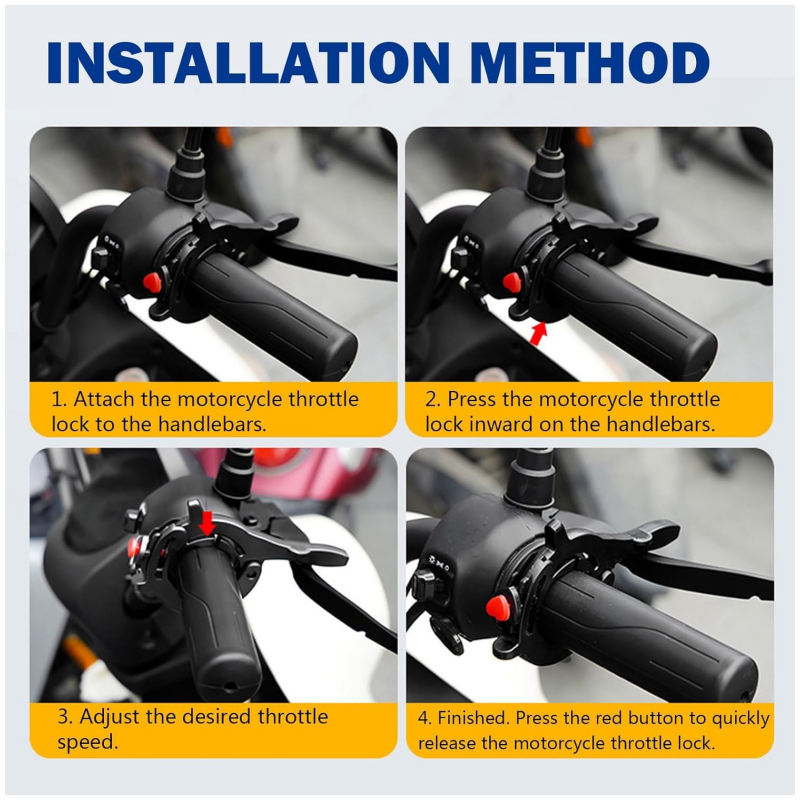 INSTALLATION METHOD

1. Attach the motorcycle throttle lock to the handlebars.

2. Press the motorcycle throttle lock inward on the handlebars.

3. Adjust the desired throttle speed.

4. Finished. Press the red button to quickly release the motorcycle throttle lock.