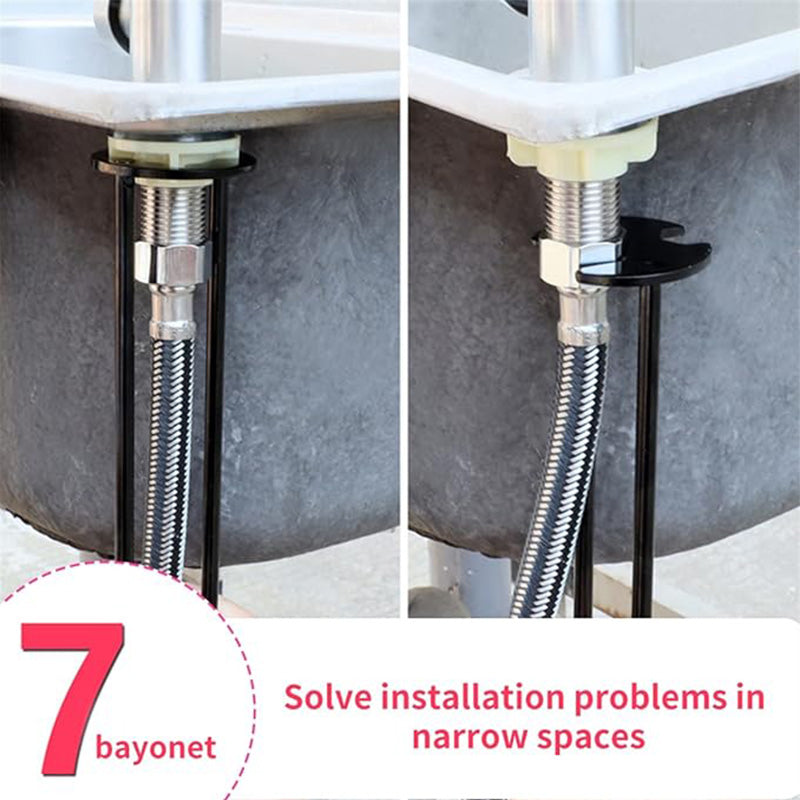 7 bayonet

Solve installation problems in narrow spaces