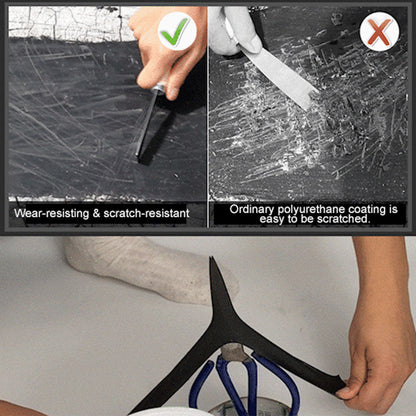 Wear-resisting & scratch-resistant

Ordinary polyurethane coating is easy to be scratched.