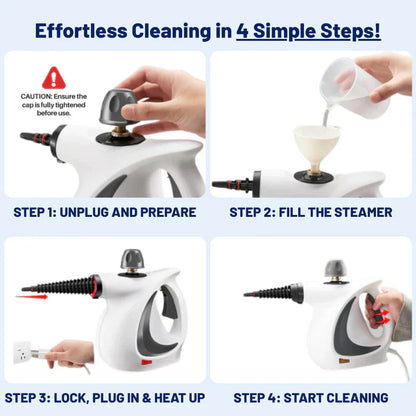 Effortless Cleaning in 4 Simple Steps!

CAUTION: Ensure the cap is fully tightened before use.

STEP 1: UNPLUG AND PREPARE

STEP 2: FILL THE STEAMER

STEP 3: LOCK, PLUG IN & HEAT UP

STEP 4: START CLEANING