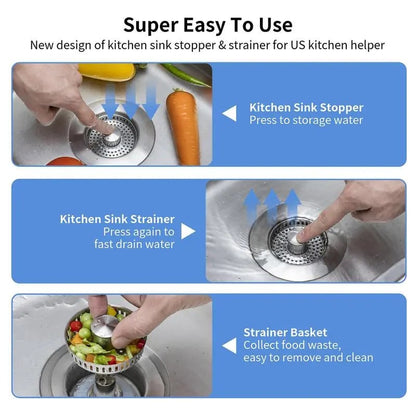 Super Easy To Use
New design of kitchen sink stopper & strainer for US kitchen helper

Kitchen Sink Stopper
Press to storage water

Kitchen Sink Strainer
Press again to fast drain water

Strainer Basket
Collect food waste, easy to remove and clean