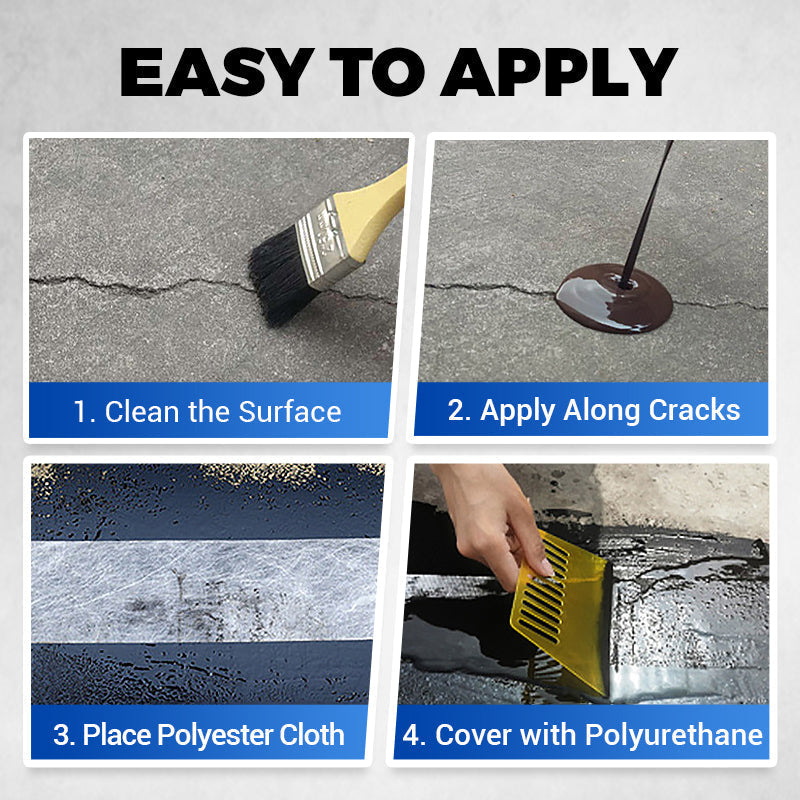 EASY TO APPLY

1. Clean the Surface

2. Apply Along Cracks

3. Place Polyester Cloth

4. Cover with Polyurethane