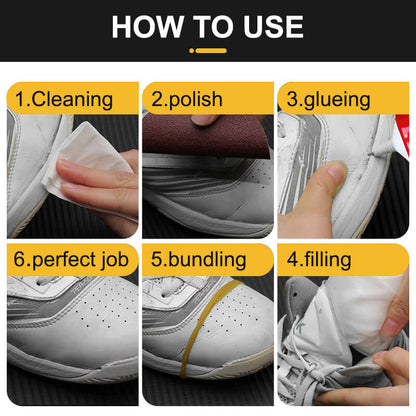 HOW TO USE

1.Cleaning

2.polish

3.glueing

6.perfect job

5.bundling

4.filling