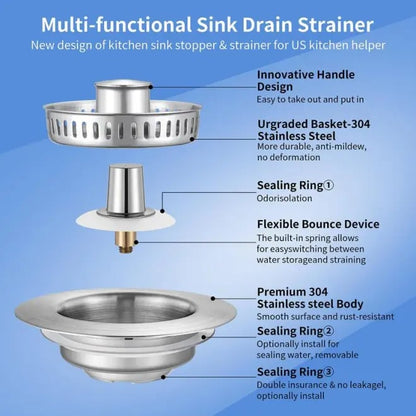 Multi-functional Sink Drain Strainer
New design of kitchen sink stopper & strainer for US kitchen helper

Innovative Handle Design
Easy to take out and put in

Urgraded Basket-304 Stainless Steel
More durable, anti-mildew, no deformation

Sealing Ring①
Odorisolation

Flexible Bounce Device
The built-in spring allows for easyswitching between water storageand straining

Premium 304 Stainless steel Body
Smooth surface and rust-resistant

Sealing Ring②
Optionally install for sealing water, removable

Sealing Ring③
Double insurance & no leakagel, optionally install