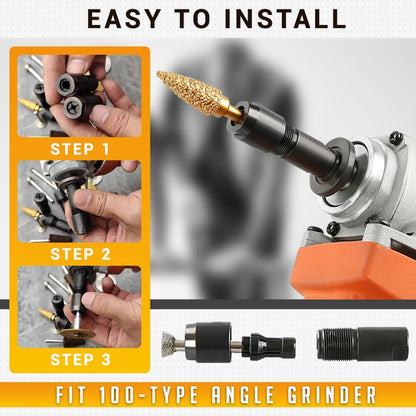 EASY TO INSTALL

STEP 1

STEP 2

STEP 3

FIT 100-TYPE ANGLE GRINDER