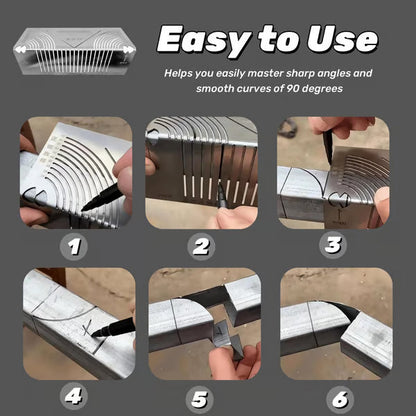 Easy to Use

Helps you easily master sharp angles and smooth curves of 90 degrees

1

2

3

4

5

6