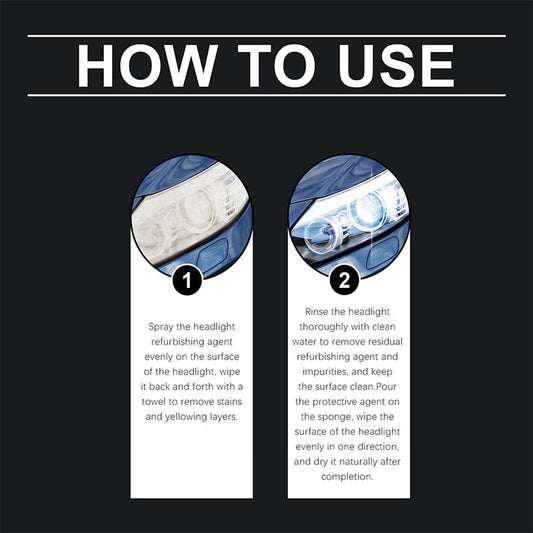 HOW TO USE

1

Spray the headlight refurbishing agent evenly on the surface of the headlight, wipe it back and forth with a towel to remove stains and yellowing layers.

2

Rinse the headlight thoroughly with clean water to remove residual refurbishing agent and impurities, and keep the surface clean.Pour the protective agent on the sponge, wipe the surface of the headlight evenly in one direction, and dry it naturally after completion.