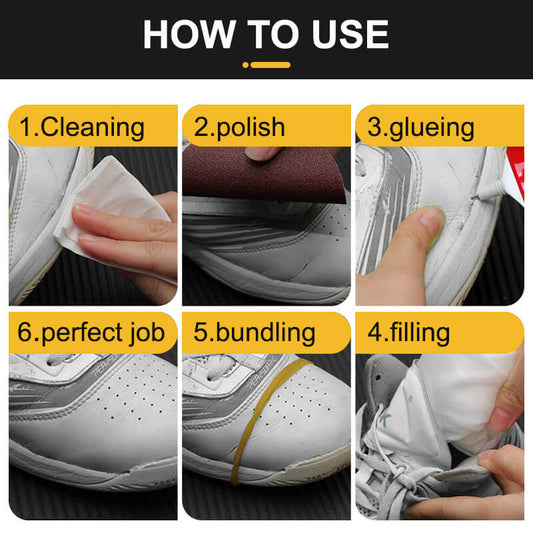 HOW TO USE

1.Cleaning

2.polish

3.glueing

6.perfect job

5.bundling

4.filling